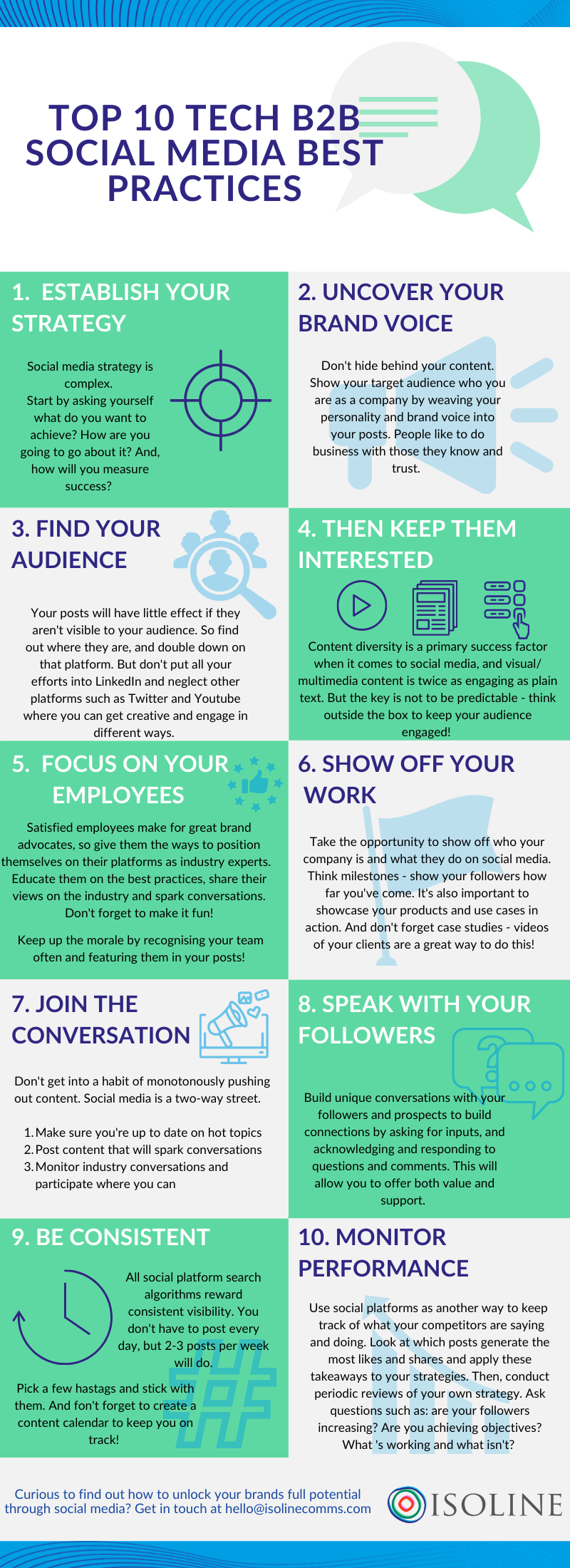 TOP 10 TECH B2B SOCIAL MEDIA BEST PRACTICES

1. ESTABLISH YOUR STRATEGY

Social media strategy is complex. Start by asking yourself what do you want to achieve? How are you going to go about it? And, how will you measure success?

2. UNCOVER YOUR BRAND VOICE

Don't hide behind your content. Show your target audience who you are as a company by weaving your personality and brand voice into your posts. People like to do business with those they know and trust.

3. FIND YOUR AUDIENCE

Your posts will have little effect if they aren't visible to your audience. So find out where they are, and double down on that platform. But don't put all your efforts into LinkedIn and neglect other platforms such as Twitter and Youtube where you can get creative and engage in different ways.

4. THEN KEEP THEM INTERESTED

Content diversity is a primary success factor when it comes to social media, and visual/ multimedia content is twice as engaging as plain text. But the key is not to be predictable - think outside the box to keep your audience engaged!

5. FOCUS ON YOUR EMPLOYEES

Satisfied employees make for great brand advocates, so give them the ways to position themselves on their platforms as industry experts. Educate them on the best practices, share their views on the industry and spark conversations. Don't forget to make it fun!

Keep up the morale by recognising your team often and featuring them in your posts!

6. SHOW OFF YOUR WORK

Take the opportunity to show off who your company is and what they do on social media. Think milestones - show your followers how far you've come. It's also important to showcase your products and use cases in action. And don't forget case studies - videos of your clients are a great way to do this!

7. JOIN THE CONVERSATION

Don't get into a habit of monotonously pushing out content. Social media is a two-way street.

1. Make sure you're up to date on hot topics
2. Post content that will spark conversations
3. Monitor industry conversations and participate where you can

8. SPEAK WITH YOUR FOLLOWERS

Build unique conversations with your followers and prospects to build connections by asking for inputs, and acknowledging and responding to questions and comments. This will allow you to offer both value and support.

9. BE CONSISTENT

All social platform search algorithms reward consistent visibility. You don't have to post every day, but 2-3 posts per week will do.

Pick a few hastags and stick with them. And fon't forget to create a content calendar to keep you on track!

10. MONITOR PERFORMANCE

Use social platforms as another way to keep track of what your competitors are saying and doing. Look at which posts generate the most likes and shares and apply these takeaways to your strategies. Then, conduct periodic reviews of your own strategy. Ask questions such as: are your followers increasing? Are you achieving objectives? What 's working and what isn't?

Curious to find out how to unlock your brands full potential through social media? Get in touch at hello@isolinecomms.com

ISOLINE