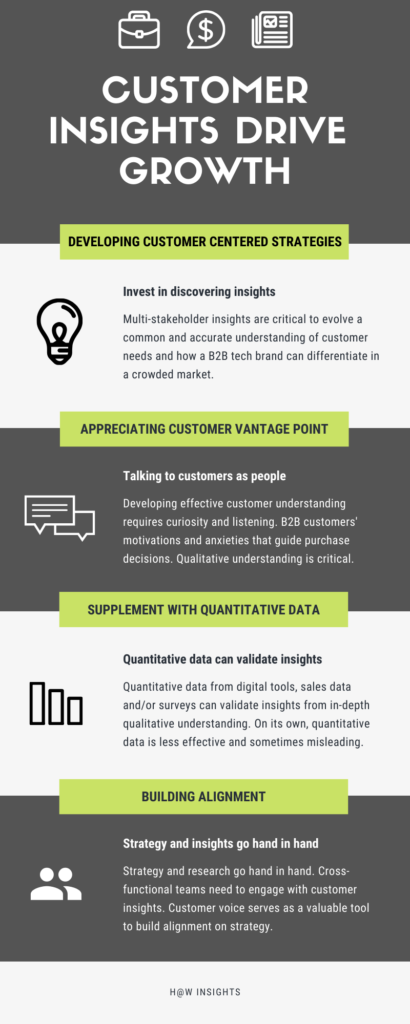 CUSTOMER INSIGHTS DRIVE GROWTH

DEVELOPING CUSTOMER CENTERED STRATEGIES

Invest in discovering insights

Multi-stakeholder insights are critical to evolve a common and accurate understanding of customer needs and how a B2B tech brand can differentiate in a crowded market.

APPRECIATING CUSTOMER VANTAGE POINT

Talking to customers as people

Developing effective customer understanding requires curiosity and listening. B2B customers' motivations and anxieties that guide purchase decisions. Qualitative understanding is critical.

SUPPLEMENT WITH QUANTITATIVE DATA

Quantitative data can validate insights

Quantitative data from digital tools, sales data and/or surveys can validate insights from in-depth qualitative understanding. On its own, quantitative data is less effective and sometimes misleading.

BUILDING ALIGNMENT

Strategy and insights go hand in hand

Strategy and research go hand in hand. Cross-functional teams need to engage with customer insights. Customer voice serves as a valuable tool to build alignment on strategy.

H@W INSIGHTS